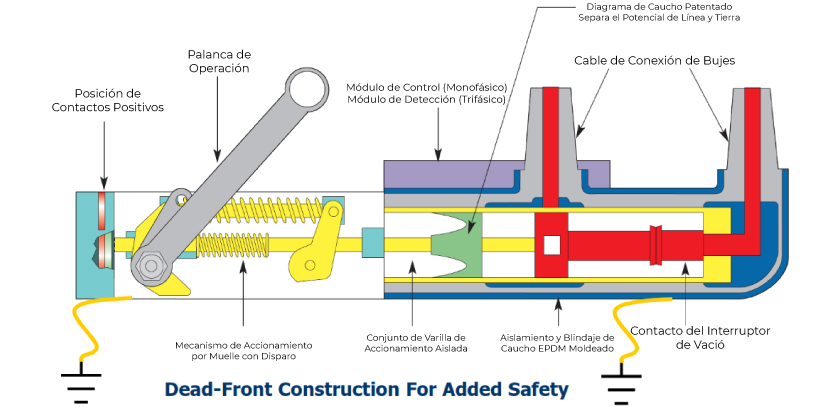 Diagrama de Caucho Patentado
Separa el Potencial de Línea y Tierra

Palanca de Operación

Cable de Conexión de Bujes

Posición de Contactos Positivos

Módulo de Control (Monofásico)
Módulo de Detección (Trifásico)

Mecanismo de Accionamiento por Muelle con Disparo

Conjunto de Varilla de Accionamiento Aislada

Aislamiento y Blindaje de Caucho EPDM Moldeado

Contacto del Interruptor de Vació

Dead-Front Construction For Added Safety